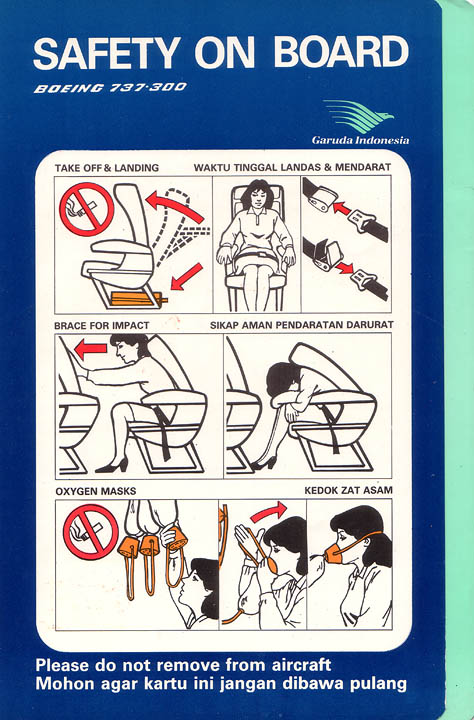 SAFETY ON BOARD

BOEING 737-300

Garuda Indonesia

TAKE OFF & LANDING

WAKTU TINGGAL LANDAS & MENDARAT

BRACE FOR IMPACT

SIKAP AMAN PENDARATAN DARURAT

OXYGEN MASKS

KEDOK ZAT ASAM

Please do not remove from aircraft
Mohon agar kartu ini jangan dibawa pulang